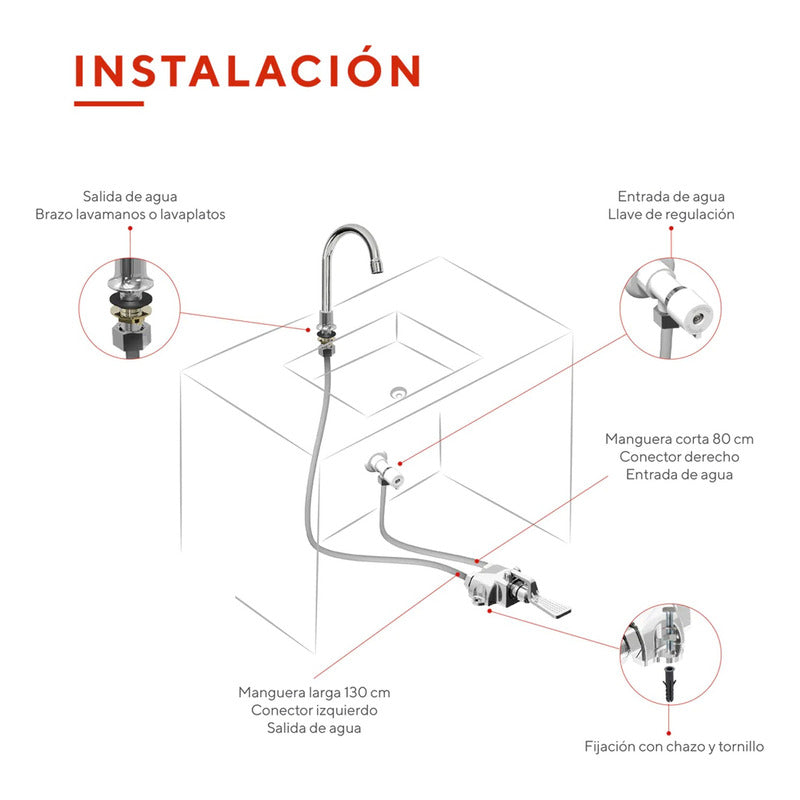 INSTALACIÓN

Salida de agua
Brazo lavamanos o lavaplatos

Entrada de agua
Llave de regulación

Manguera corta 80 cm
Conector derecho
Entrada de agua

Manguera larga 130 cm
Conector izquierdo
Salida de agua

Fijación con chazo y tornillo