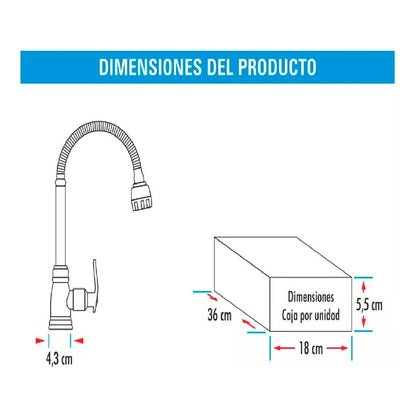 DIMENSIONES DEL PRODUCTO

4,3 cm

36 cm

Dimensiones
Caja por unidad

5,5 cm

18 cm