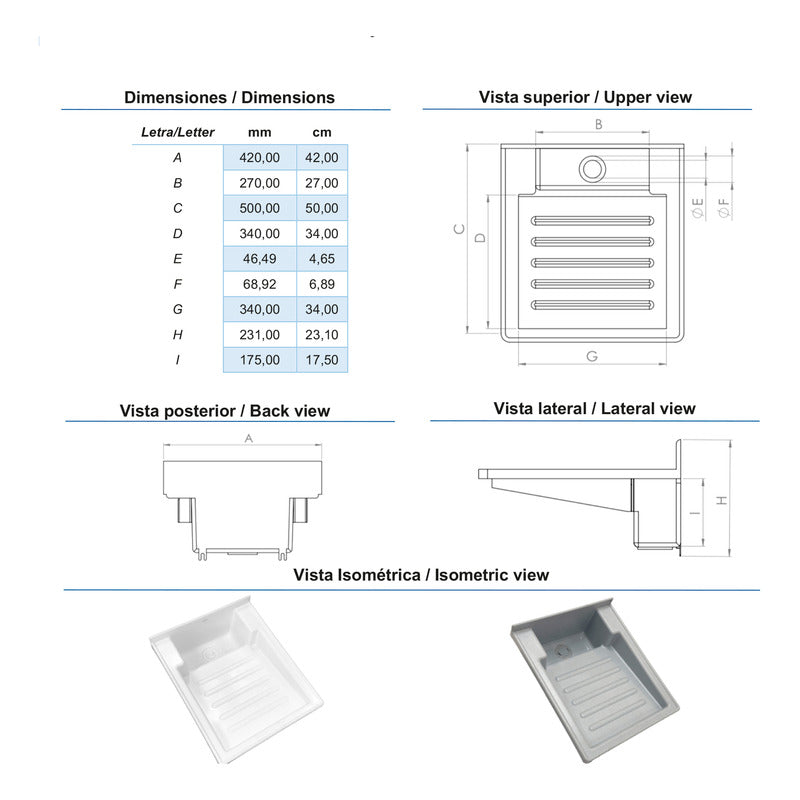 Dimensiones / Dimensions

| Letra/Letter | mm | cm |
|---|---|---|
| A | 420,00 | 42,00 |
| B | 270,00 | 27,00 |
| C | 500,00 | 50,00 |
| D | 340,00 | 34,00 |
| E | 46,49 | 4,65 |
| F | 68,92 | 6,89 |
| G | 340,00 | 34,00 |
| H | 231,00 | 23,10 |
| I | 175,00 | 17,50 |

Vista superior / Upper view

B
C
D
ØE
ØF
G

Vista posterior / Back view

A

Vista lateral / Lateral view

I
H

Vista Isométrica / Isometric view